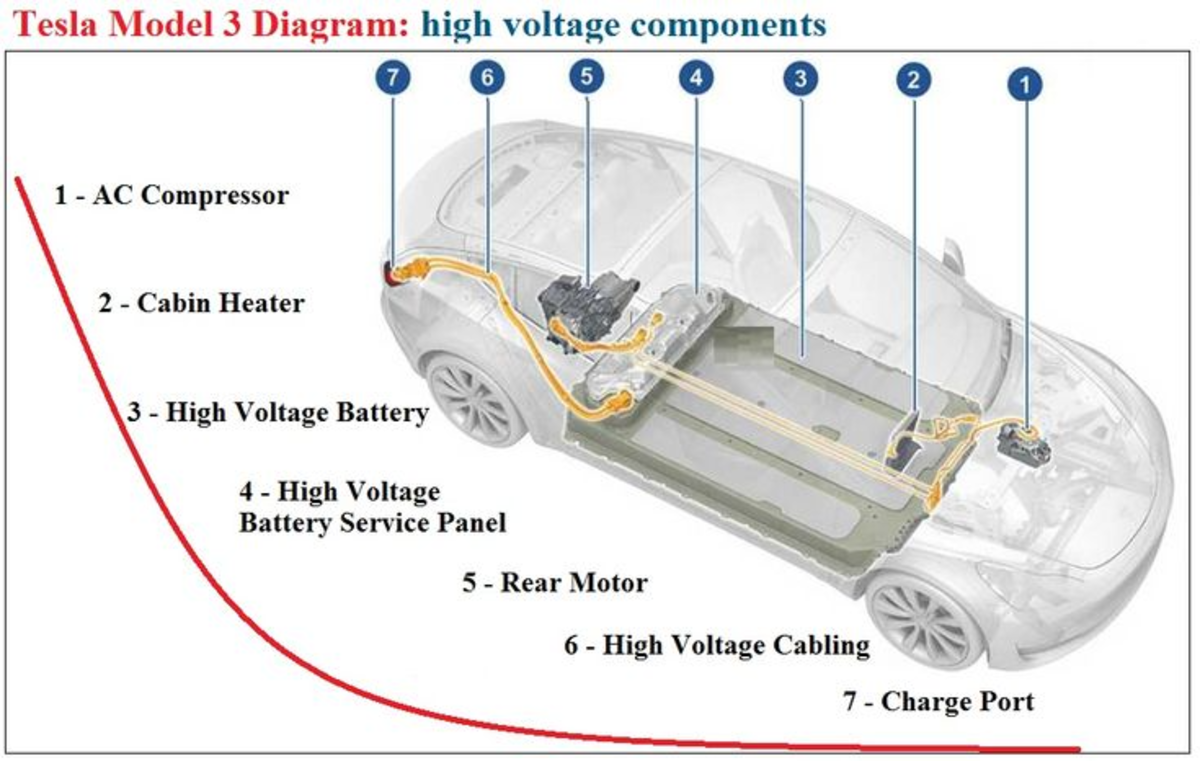 Tesla Model 3 Diagram: high voltage components

7 6 5 4 3 2 1

1 - AC Compressor

2 - Cabin Heater

3 - High Voltage Battery

4 - High Voltage Battery Service Panel

5 - Rear Motor

6 - High Voltage Cabling

7 - Charge Port